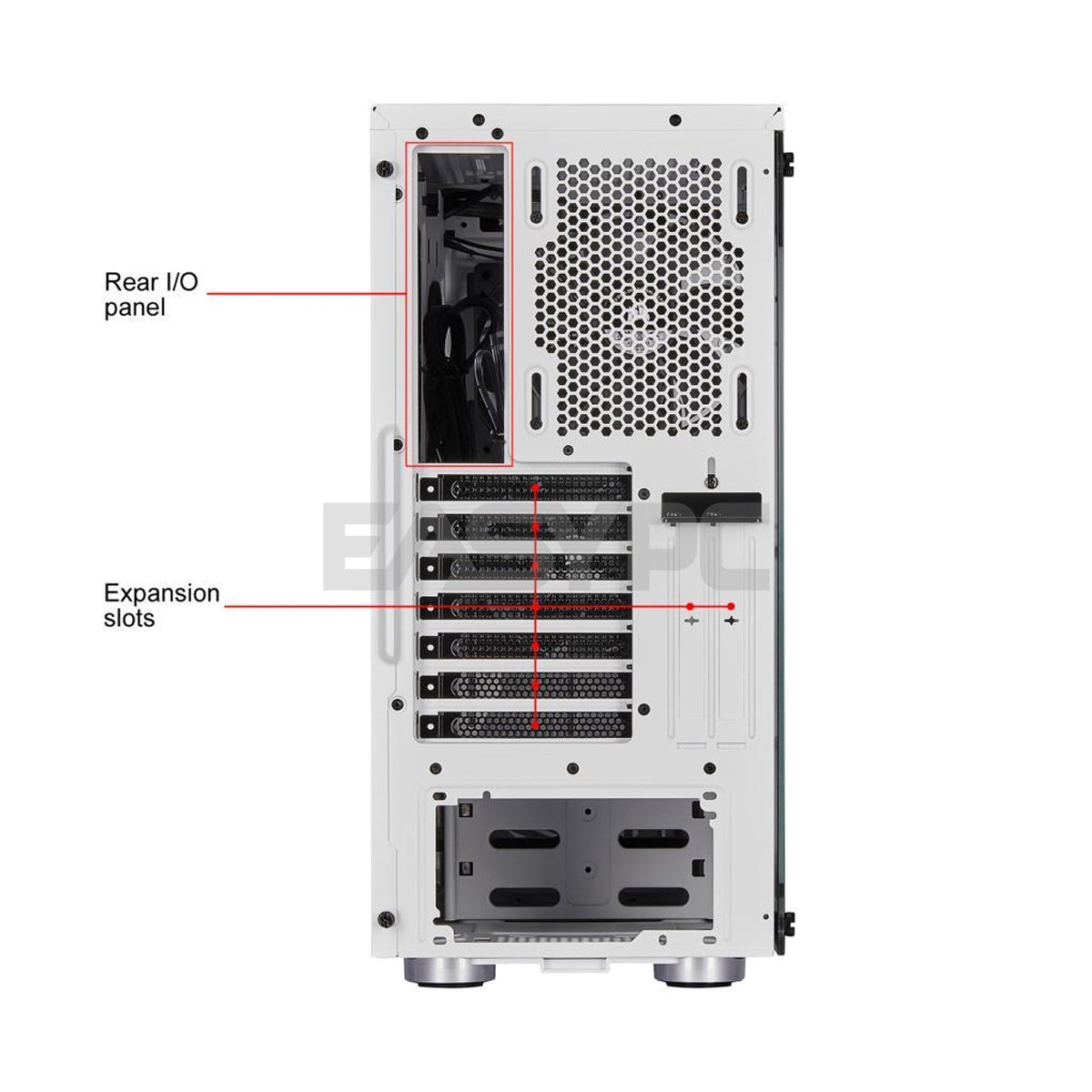 Rear I/O panel

Expansion slots

EASYPC